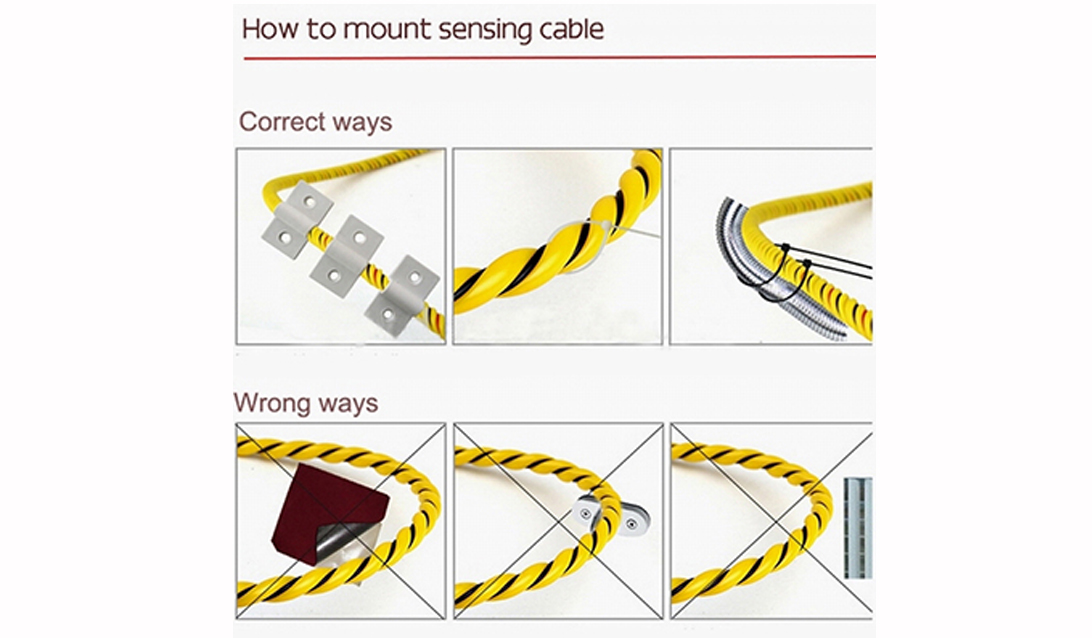 How to mount sensing cable

Correct ways

Wrong ways